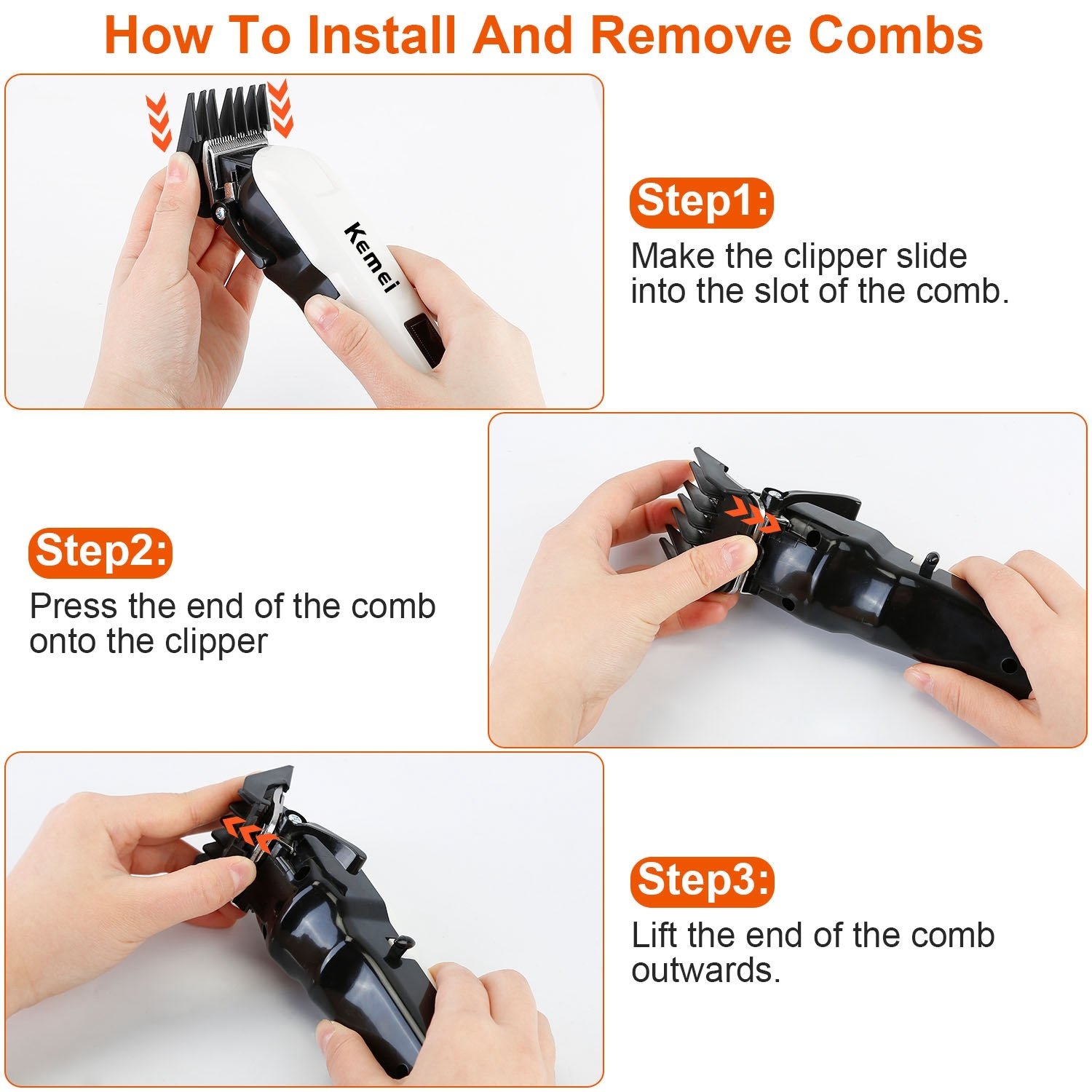 How To Install And Remove Combs

Kemei

Step1:
Make the clipper slide into the slot of the comb.

Step2:
Press the end of the comb onto the clipper

Step3:
Lift the end of the comb outwards.